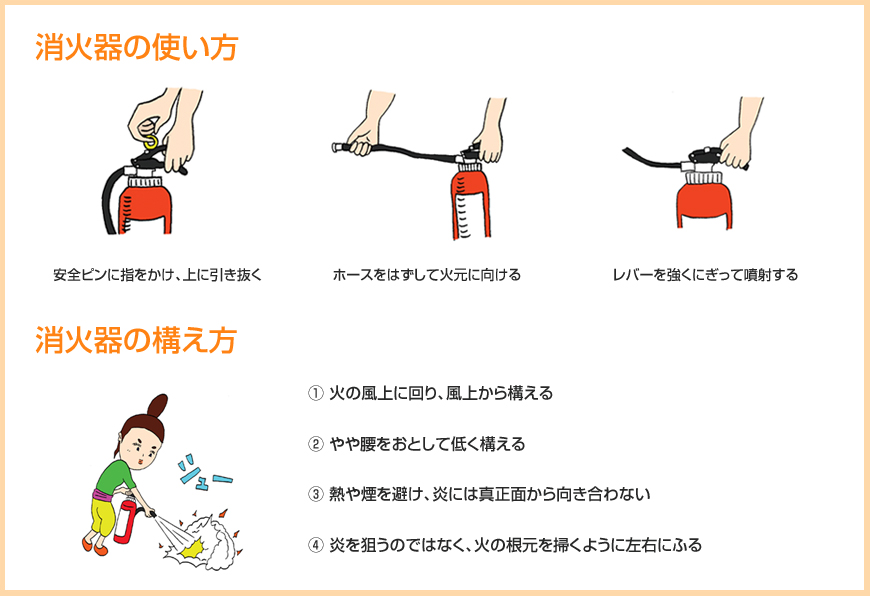 消火器の使い方

安全ピンに指をかけ、上に引き抜く

ホースをはずして火元に向ける

レバーを強くにぎって噴射する

消火器の構え方

シュー

① 火の風上に回り、風上から構える

② やや腰をおとして低く構える

③ 熱や煙を避け、炎には真正面から向き合わない

④ 炎を狙うのではなく、火の根元を掃くように左右にふる